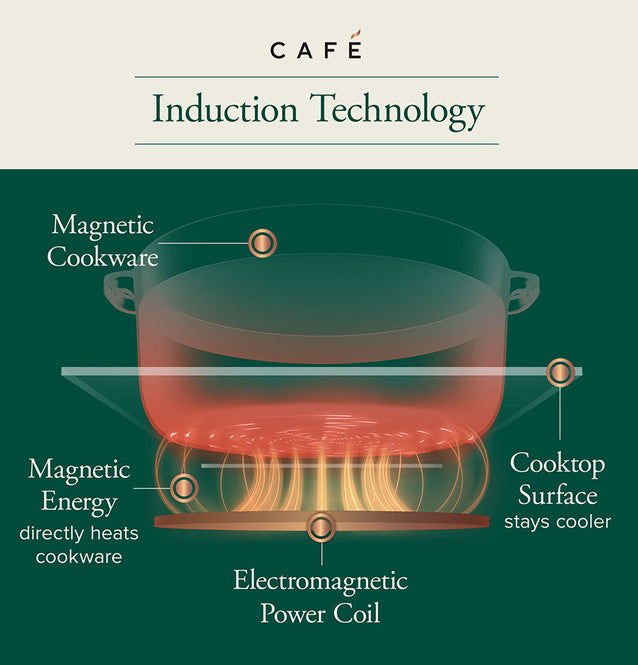 CAFÉ

Induction Technology

Magnetic Cookware

Magnetic Energy
directly heats cookware

Cooktop Surface
stays cooler

Electromagnetic Power Coil