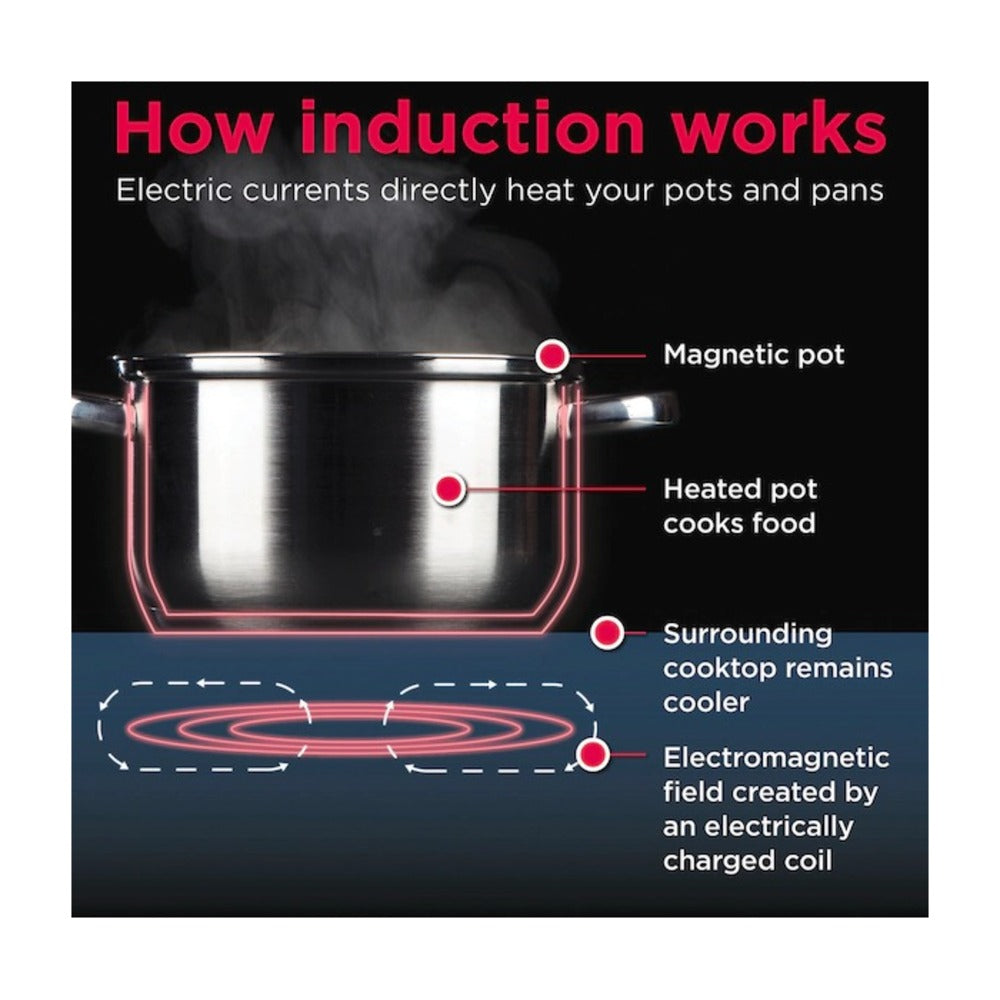 How induction works
Electric currents directly heat your pots and pans

Magnetic pot

Heated pot cooks food

Surrounding cooktop remains cooler

Electromagnetic field created by an electrically charged coil