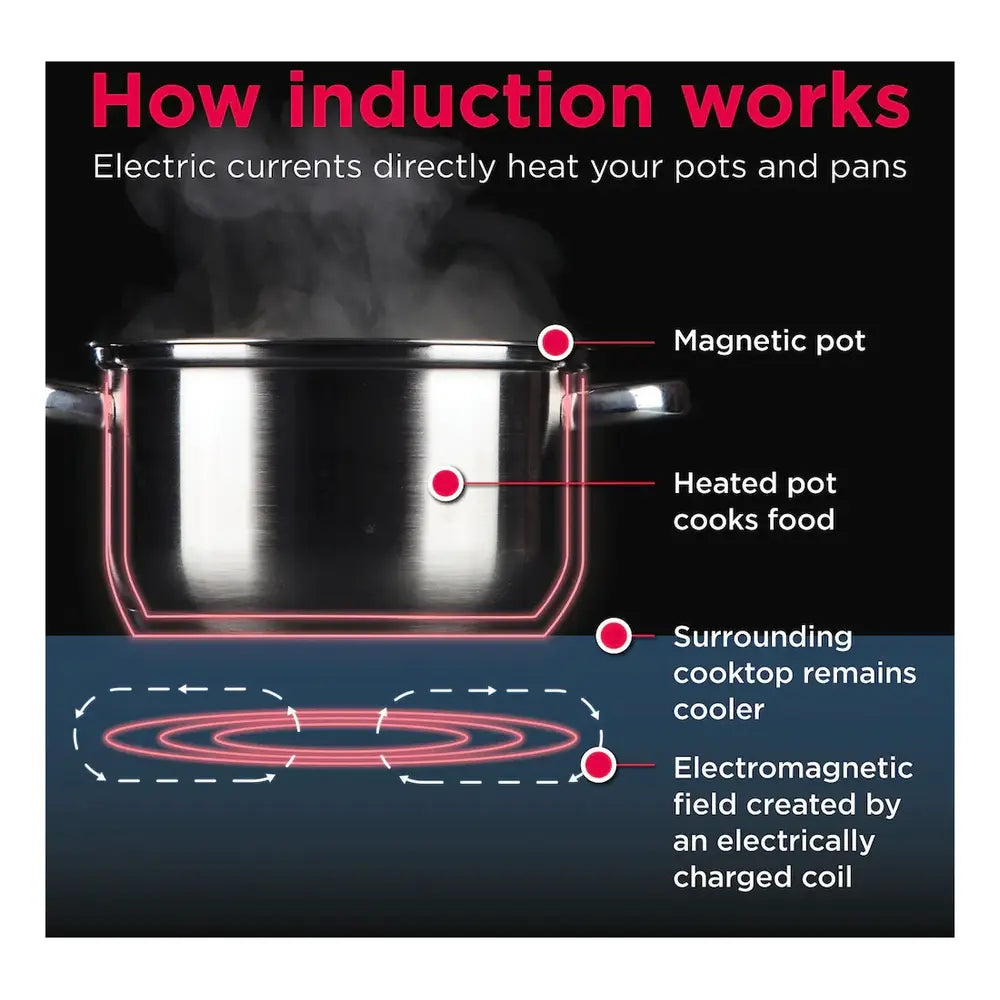 How induction works
Electric currents directly heat your pots and pans

Magnetic pot

Heated pot cooks food

Surrounding cooktop remains cooler

Electromagnetic field created by an electrically charged coil