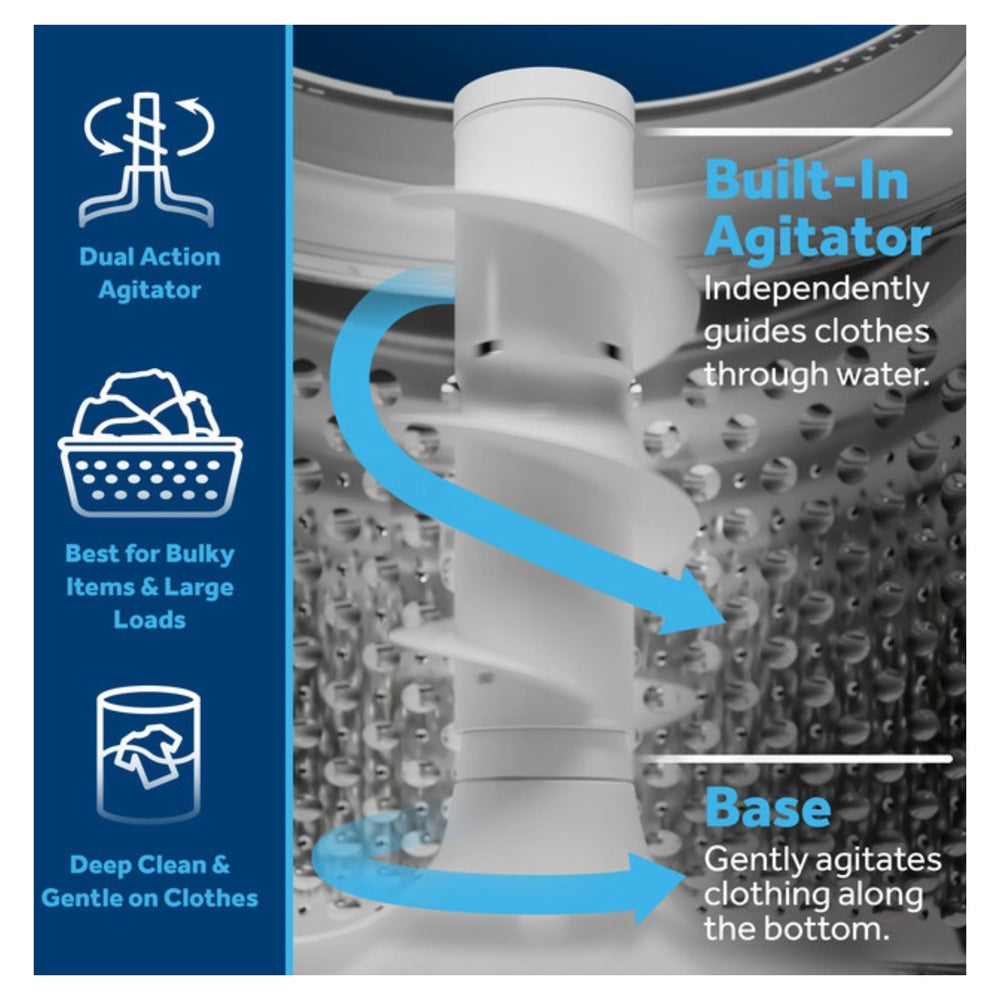 Dual Action Agitator

Best for Bulky Items & Large Loads

Deep Clean & Gentle on Clothes

Built-In Agitator
Independently guides clothes through water.

Base
Gently agitates clothing along the bottom.