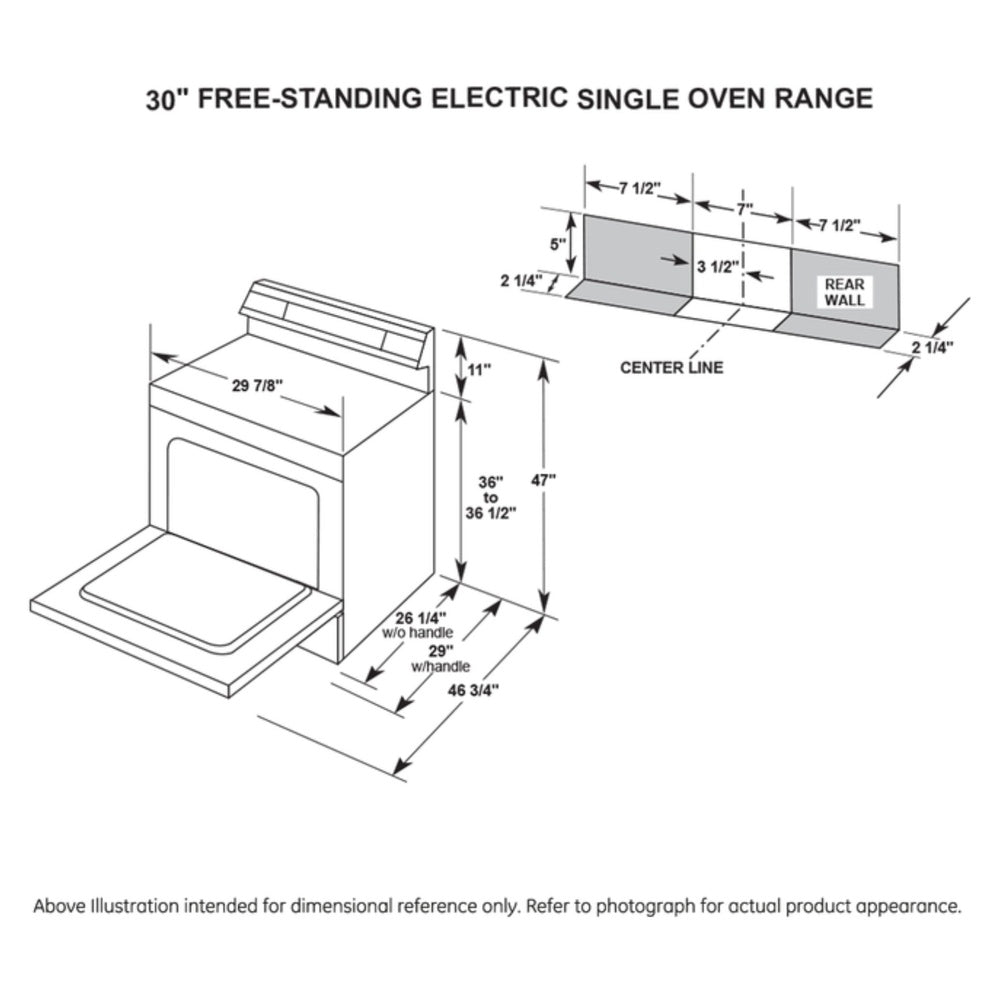 30" FREE-STANDING ELECTRIC SINGLE OVEN RANGE

7 1/2"
7"
7 1/2"
5"
3 1/2"
2 1/4"
REAR WALL
2 1/4"
CENTER LINE

29 7/8"
11"
36" to 36 1/2"
47"
26 1/4" w/o handle
29" w/handle
46 3/4"

Above Illustration intended for dimensional reference only. Refer to photograph for actual product appearance.