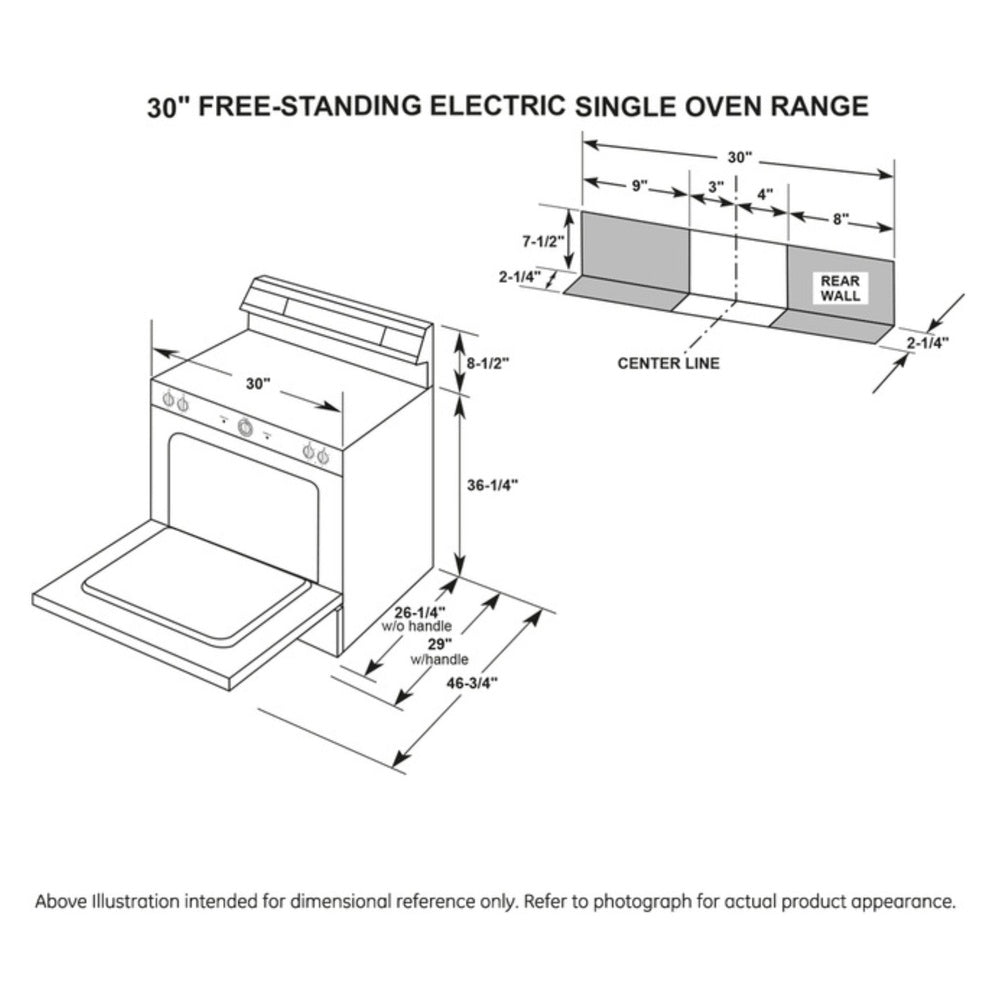 30" FREE-STANDING ELECTRIC SINGLE OVEN RANGE

30"
9"
3"
4"
8"
7-1/2"
2-1/4"
REAR WALL
2-1/4"
CENTER LINE

30"
8-1/2"
36-1/4"
26-1/4" w/o handle
29" w/handle
46-3/4"

Above Illustration intended for dimensional reference only. Refer to photograph for actual product appearance.