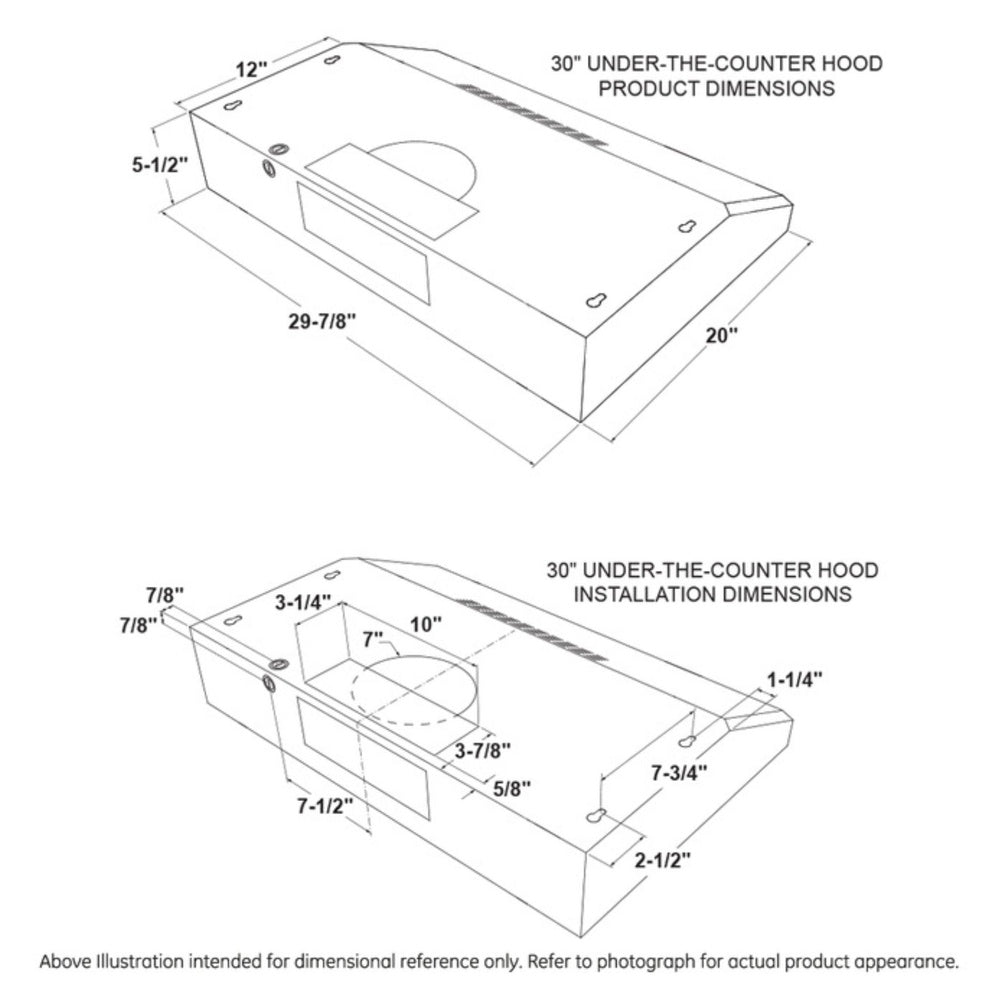 30" UNDER-THE-COUNTER HOOD
PRODUCT DIMENSIONS

12"

5-1/2"

29-7/8"

20"

30" UNDER-THE-COUNTER HOOD
INSTALLATION DIMENSIONS

7/8"

7/8"

3-1/4"

10"

7"

1-1/4"

3-7/8"

5/8"

7-3/4"

7-1/2"

2-1/2"

Above Illustration intended for dimensional reference only. Refer to photograph for actual product appearance.