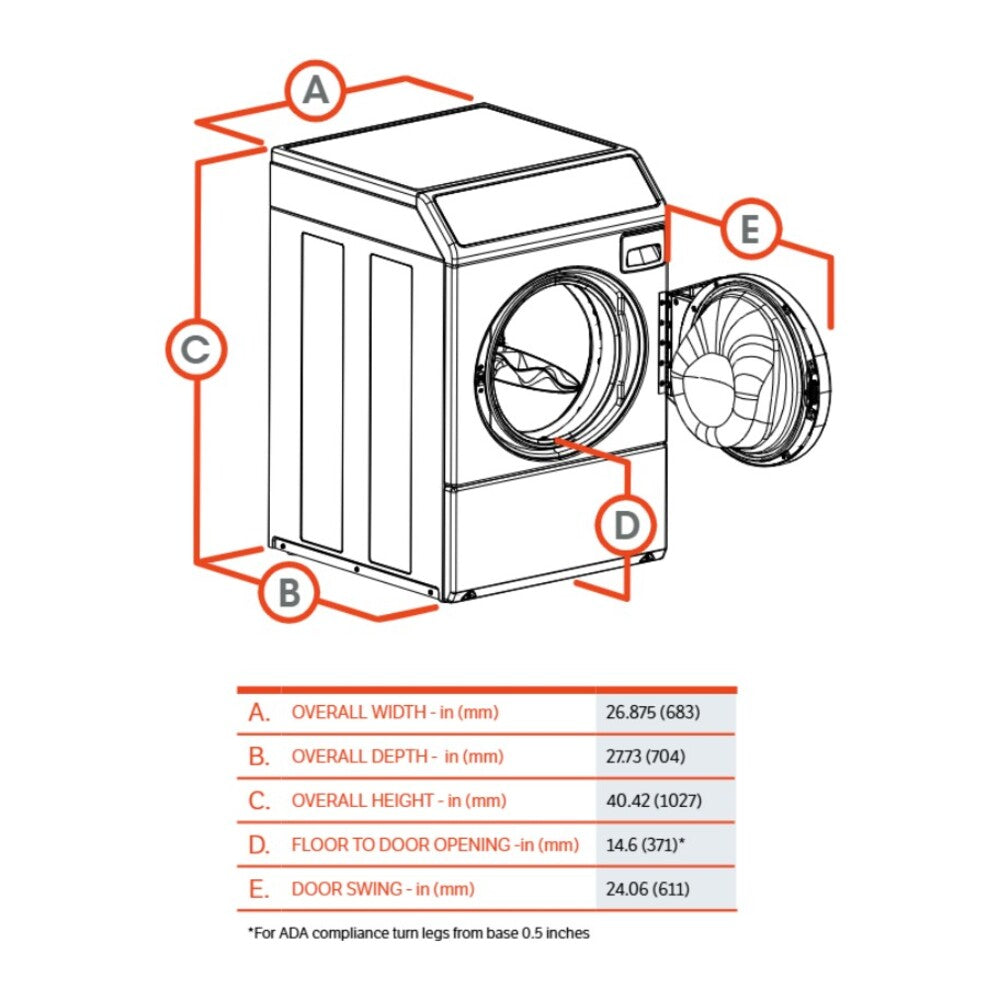 A

E

C

D

B

| | | |
|---|---|---|
| A. | OVERALL WIDTH - in (mm) | 26.875 (683) |
| B. | OVERALL DEPTH - in (mm) | 27.73 (704) |
| C. | OVERALL HEIGHT - in (mm) | 40.42 (1027) |
| D. | FLOOR TO DOOR OPENING -in (mm) | 14.6 (371)* |
| E. | DOOR SWING - in (mm) | 24.06 (611) |

*For ADA compliance turn legs from base 0.5 inches