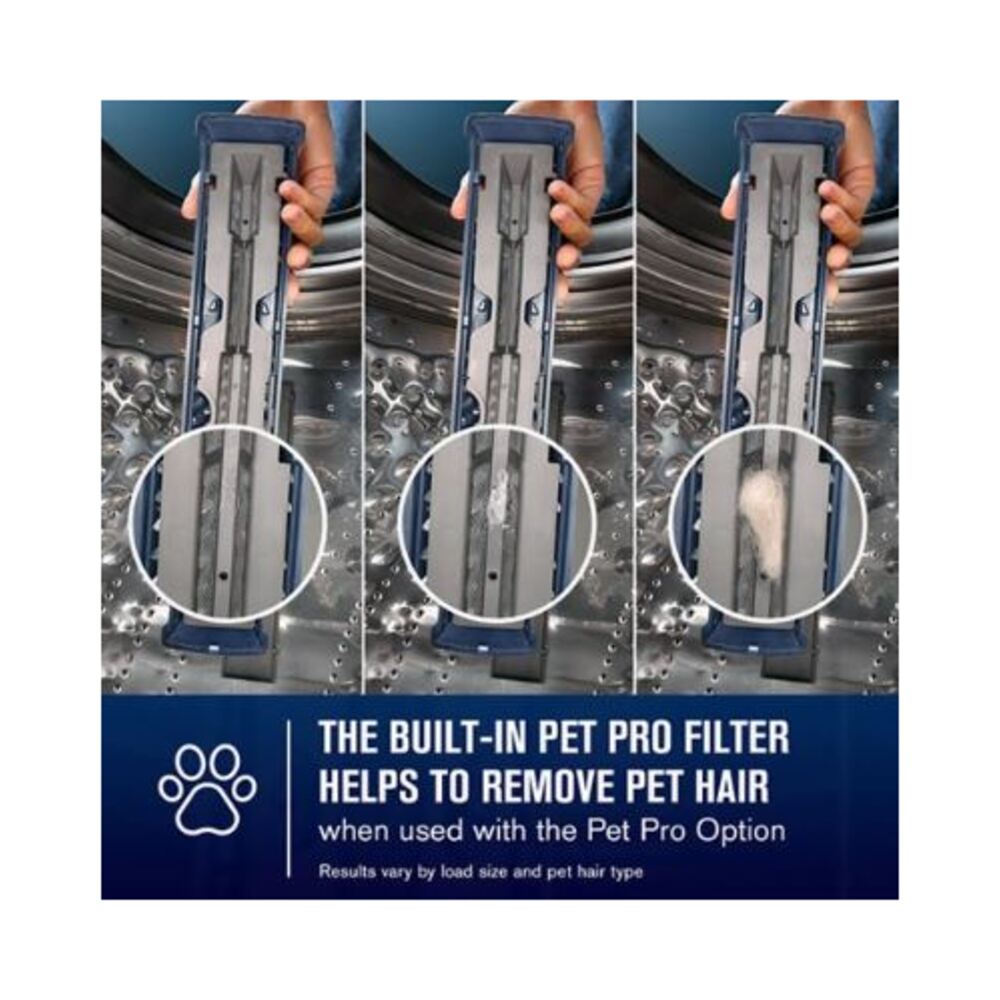 THE BUILT-IN PET PRO FILTER HELPS TO REMOVE PET HAIR
when used with the Pet Pro Option

Results vary by load size and pet hair type