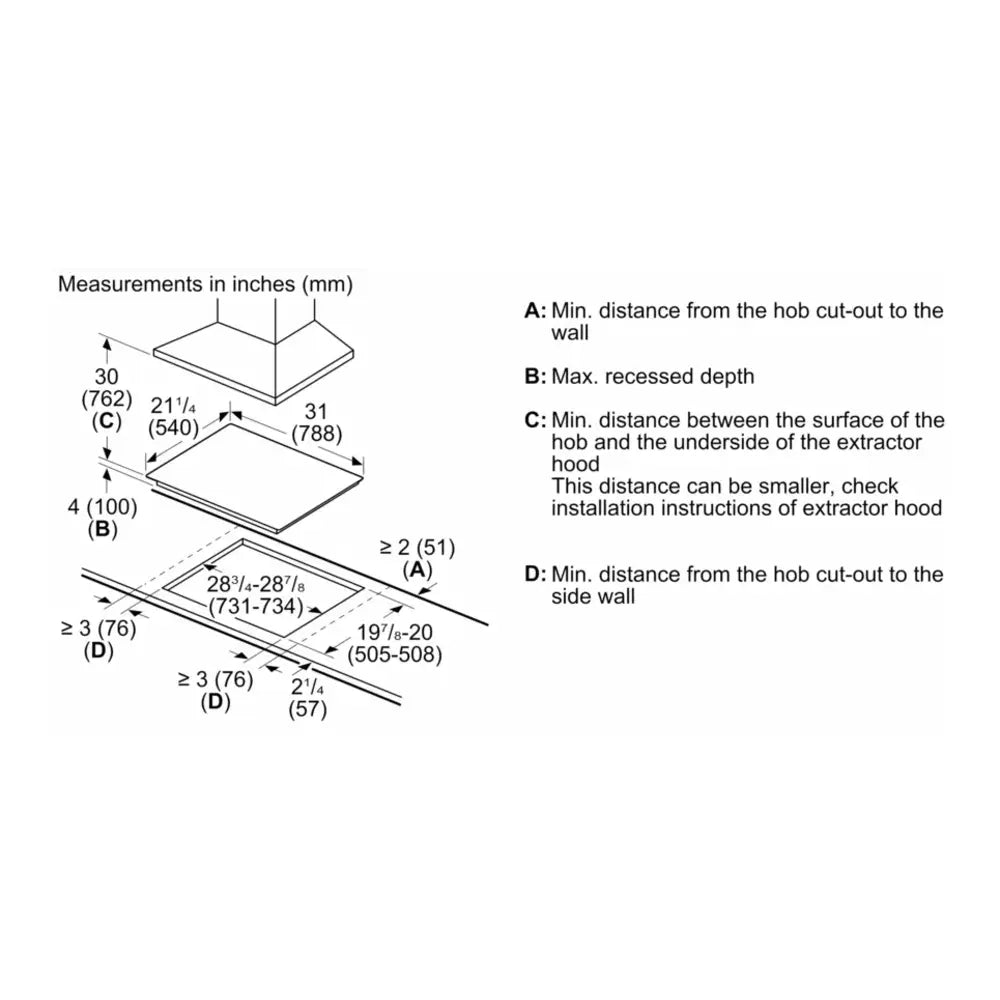 Measurements in inches (mm)

30 (762) (C)

$21^1/_4$ (540)

31 (788)

4 (100) (B)

≥ 2 (51) (A)

$28^3/_4$-$28^7/_8$ (731-734)

≥ 3 (76) (D)

$19^7/_8$-20 (505-508)

≥ 3 (76) (D)

$2^1/_4$ (57)

A: Min. distance from the hob cut-out to the wall

B: Max. recessed depth

C: Min. distance between the surface of the hob and the underside of the extractor hood
This distance can be smaller, check installation instructions of extractor hood

D: Min. distance from the hob cut-out to the side wall