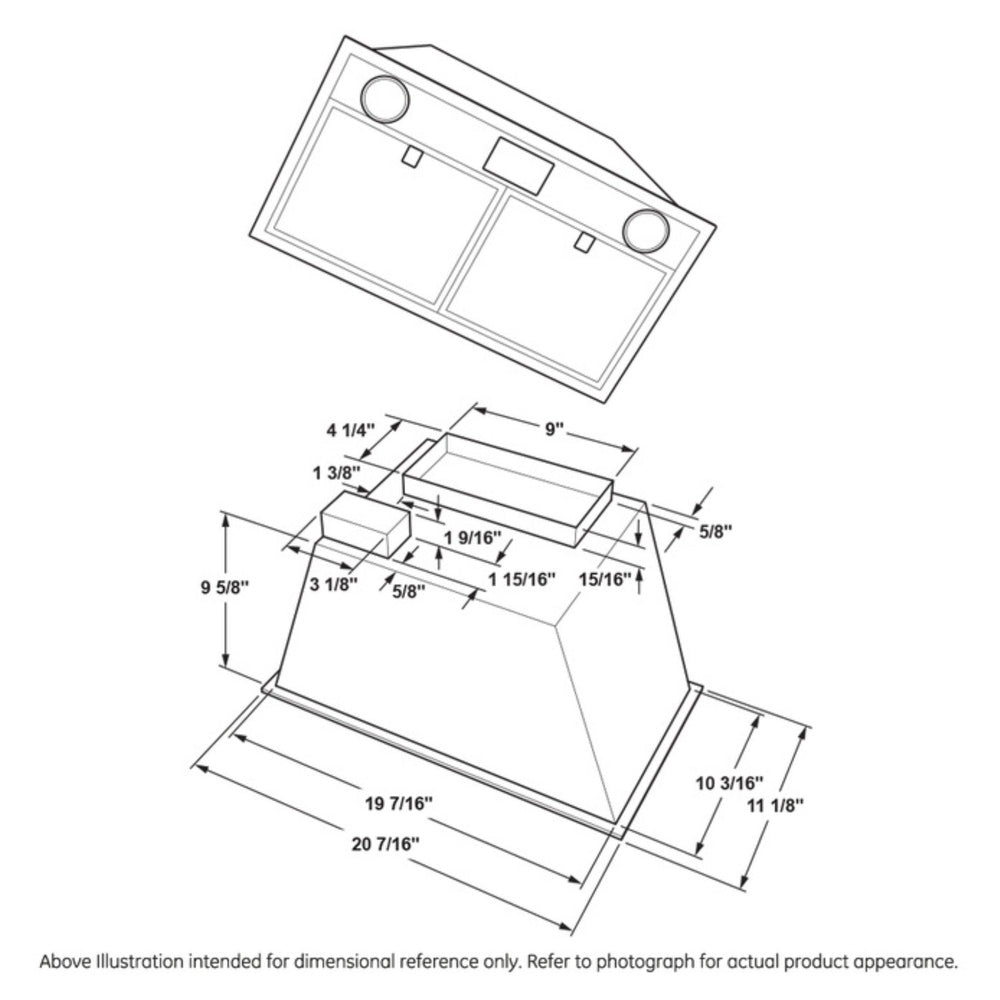 4 1/4"
9"
1 3/8"
5/8"
1 9/16"
9 5/8"
3 1/8"
5/8"
1 15/16"
15/16"
10 3/16"
11 1/8"
19 7/16"
20 7/16"

Above Illustration intended for dimensional reference only. Refer to photograph for actual product appearance.