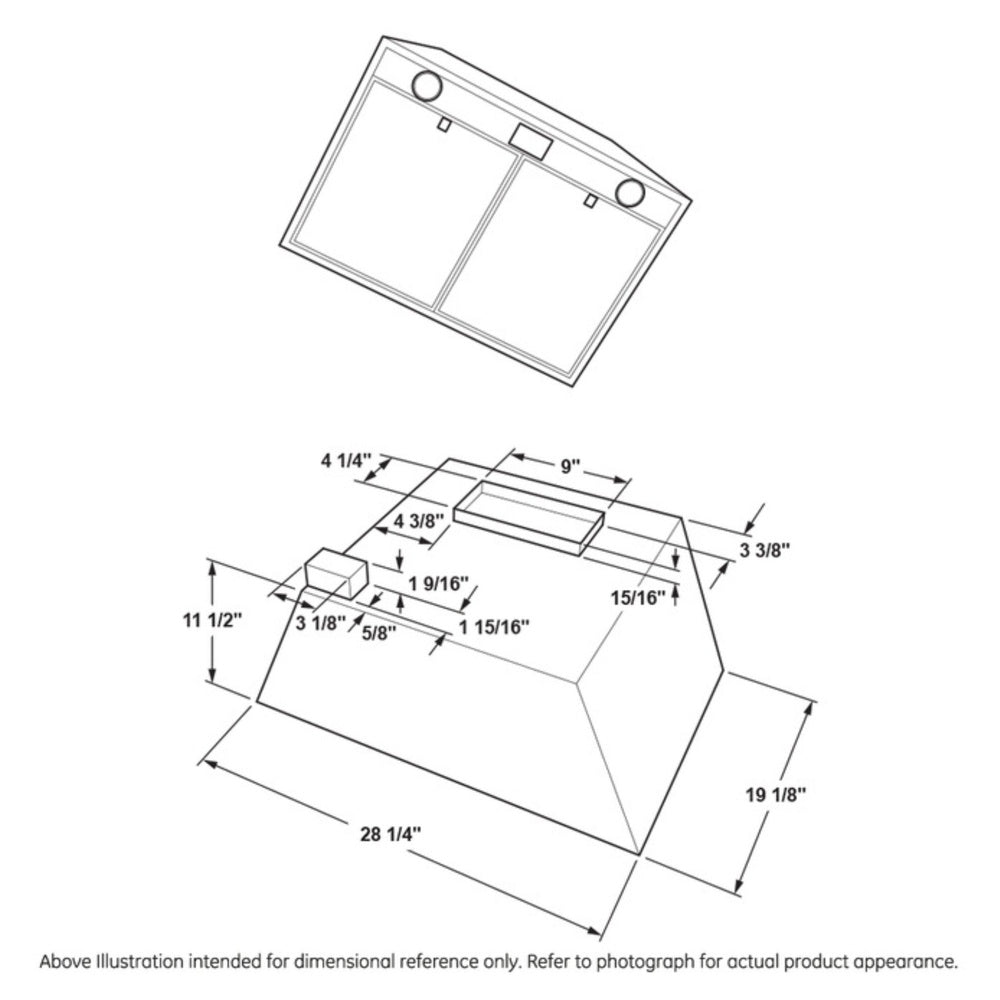 4 1/4"
9"
4 3/8"
3 3/8"
1 9/16"
15/16"
11 1/2"
3 1/8"
5/8"
1 15/16"
19 1/8"
28 1/4"

Above Illustration intended for dimensional reference only. Refer to photograph for actual product appearance.