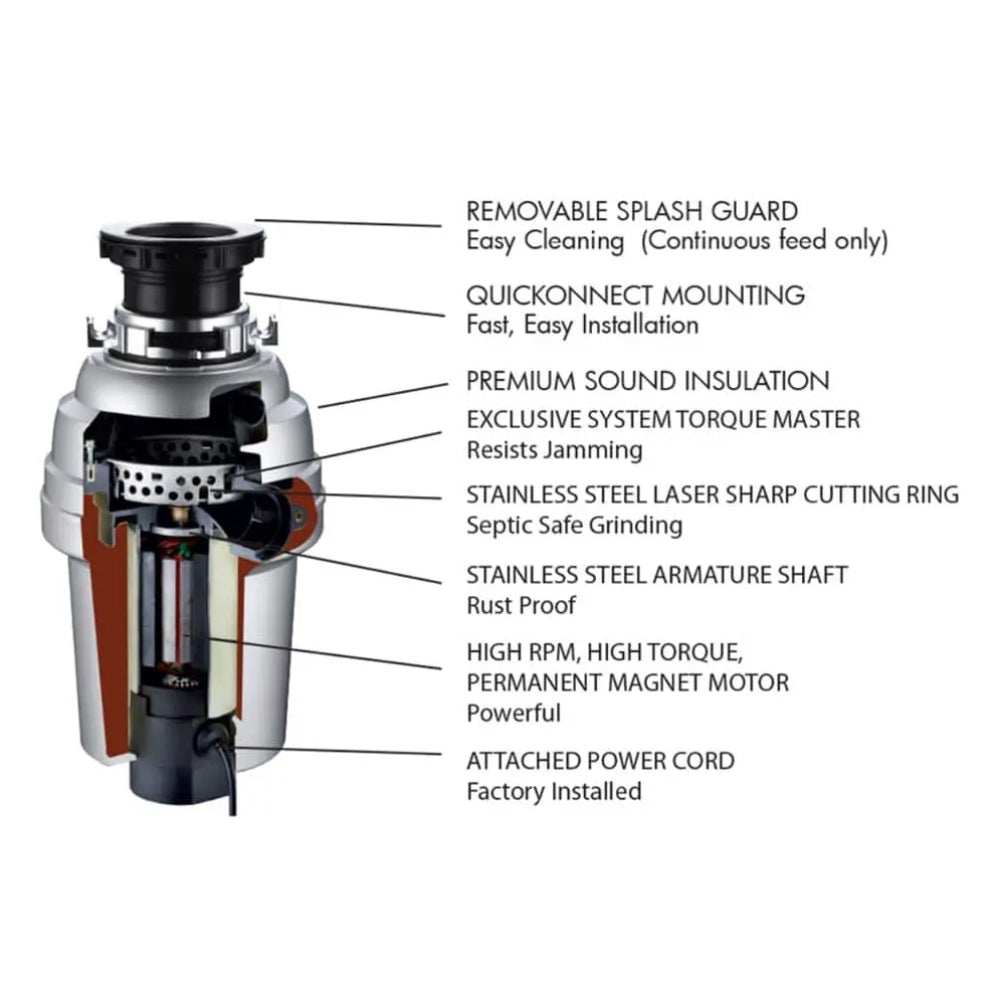 REMOVABLE SPLASH GUARD
Easy Cleaning (Continuous feed only)

QUICKONNECT MOUNTING
Fast, Easy Installation

PREMIUM SOUND INSULATION

EXCLUSIVE SYSTEM TORQUE MASTER
Resists Jamming

STAINLESS STEEL LASER SHARP CUTTING RING
Septic Safe Grinding

STAINLESS STEEL ARMATURE SHAFT
Rust Proof

HIGH RPM, HIGH TORQUE,
PERMANENT MAGNET MOTOR
Powerful

ATTACHED POWER CORD
Factory Installed