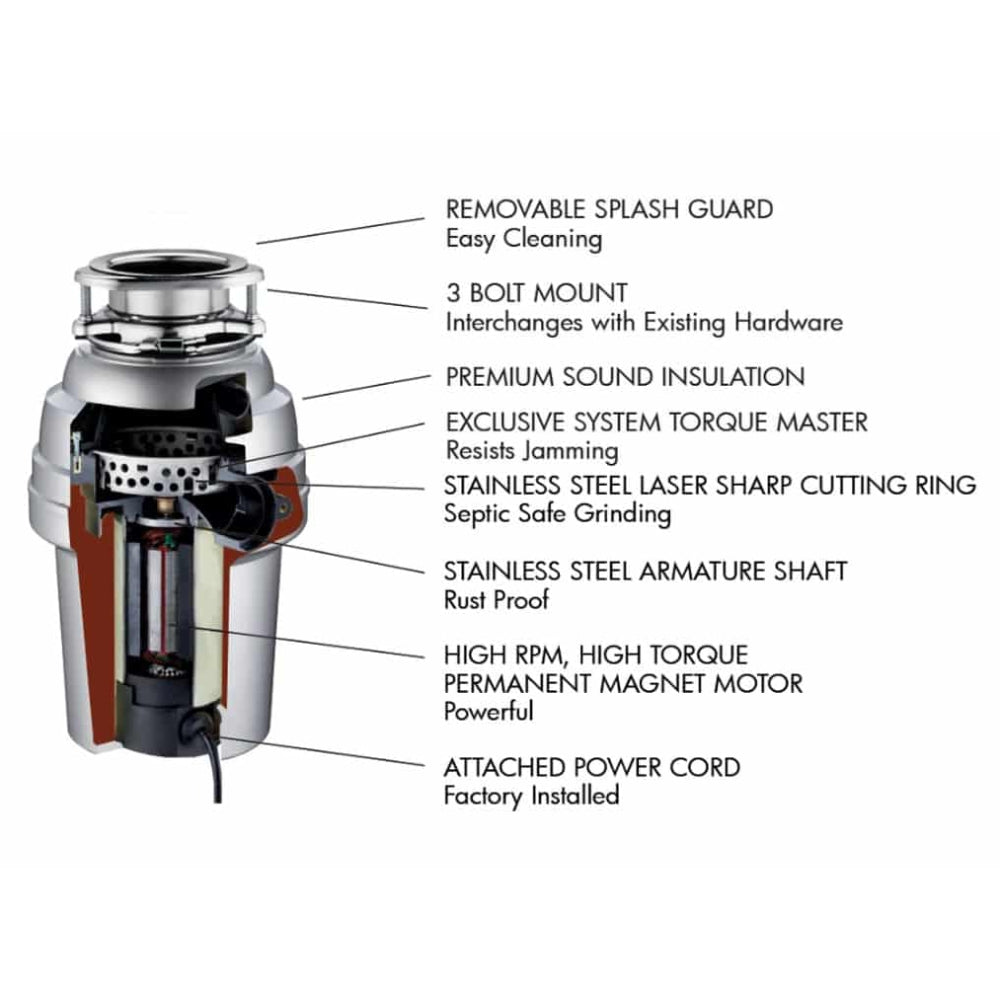 REMOVABLE SPLASH GUARD
Easy Cleaning

3 BOLT MOUNT
Interchanges with Existing Hardware

PREMIUM SOUND INSULATION

EXCLUSIVE SYSTEM TORQUE MASTER
Resists Jamming

STAINLESS STEEL LASER SHARP CUTTING RING
Septic Safe Grinding

STAINLESS STEEL ARMATURE SHAFT
Rust Proof

HIGH RPM, HIGH TORQUE
PERMANENT MAGNET MOTOR
Powerful

ATTACHED POWER CORD
Factory Installed